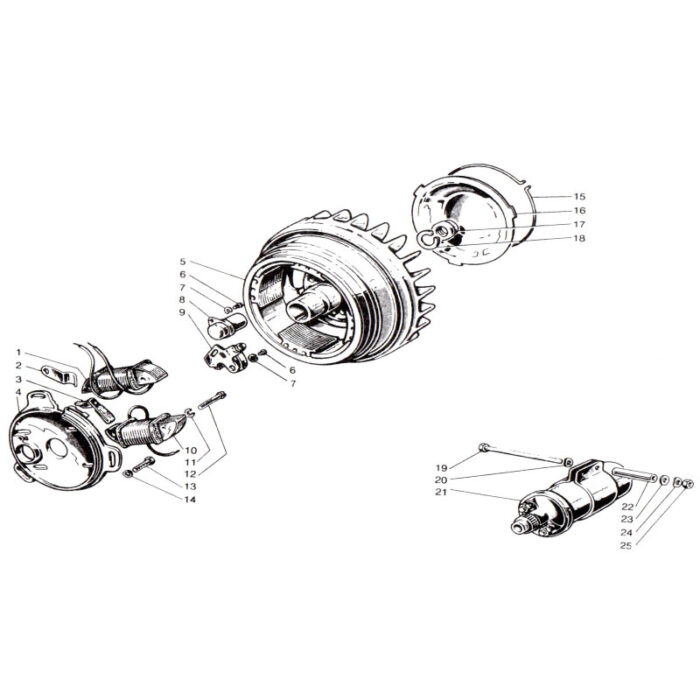 15
16
17
18
5
6
7
8
9
6
7
1
2
3
4
10
11
12
13
14
19
20
21
22
23
24
25